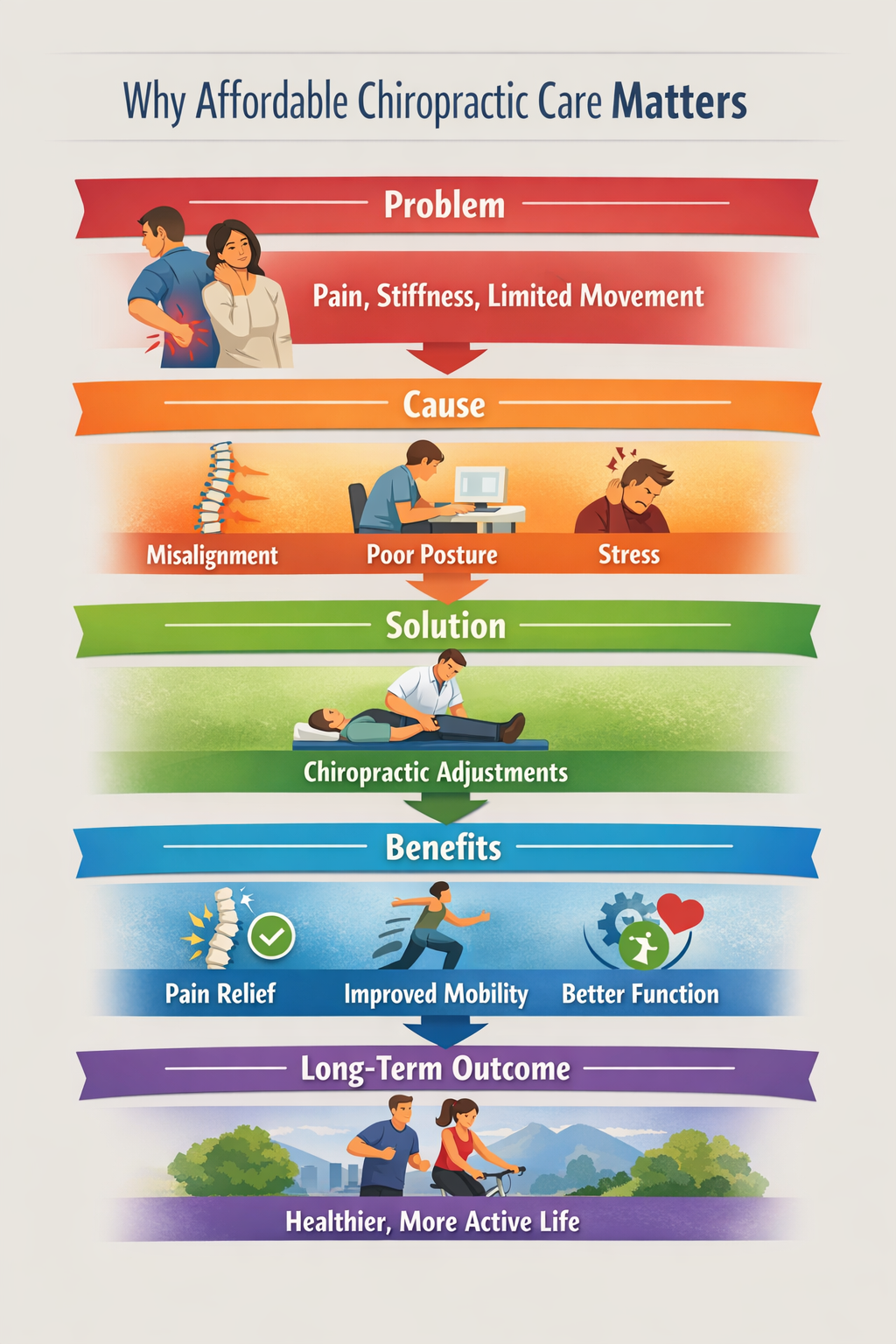 Why Affordable Chiropractic Care Matters

Problem

Pain, Stiffness, Limited Movement

Cause

Misalignment

Poor Posture

Stress

Solution

Chiropractic Adjustments

Benefits

Pain Relief

Improved Mobility

Better Function

Long-Term Outcome

Healthier, More Active Life